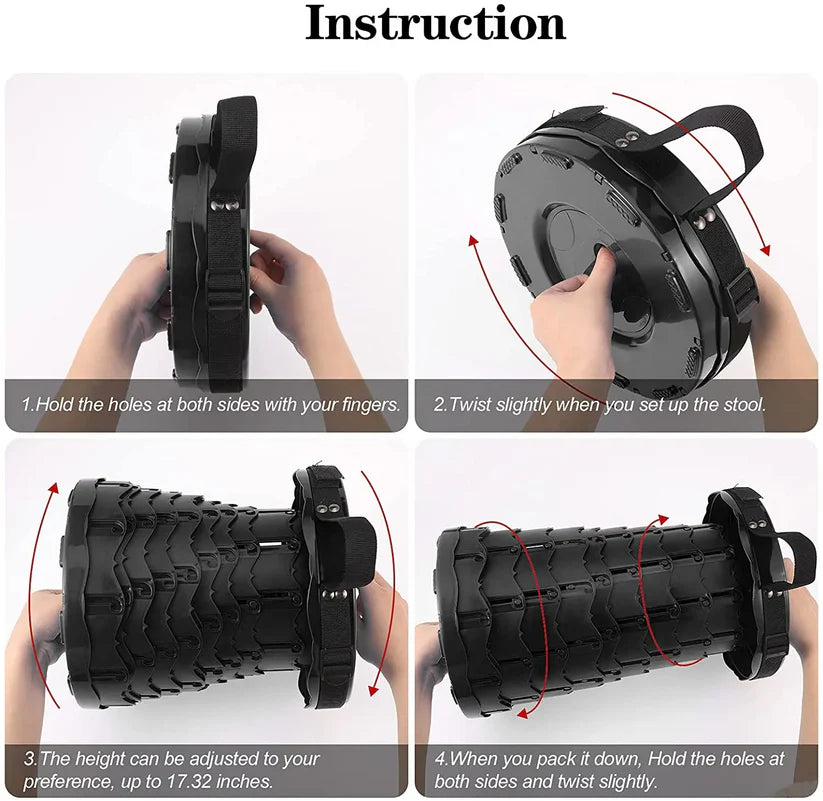 Instruction

1.Hold the holes at both sides with your fingers.

2.Twist slightly when you set up the stool.

3.The height can be adjusted to your preference, up to 17.32 inches.

4.When you pack it down, Hold the holes at both sides and twist slightly.