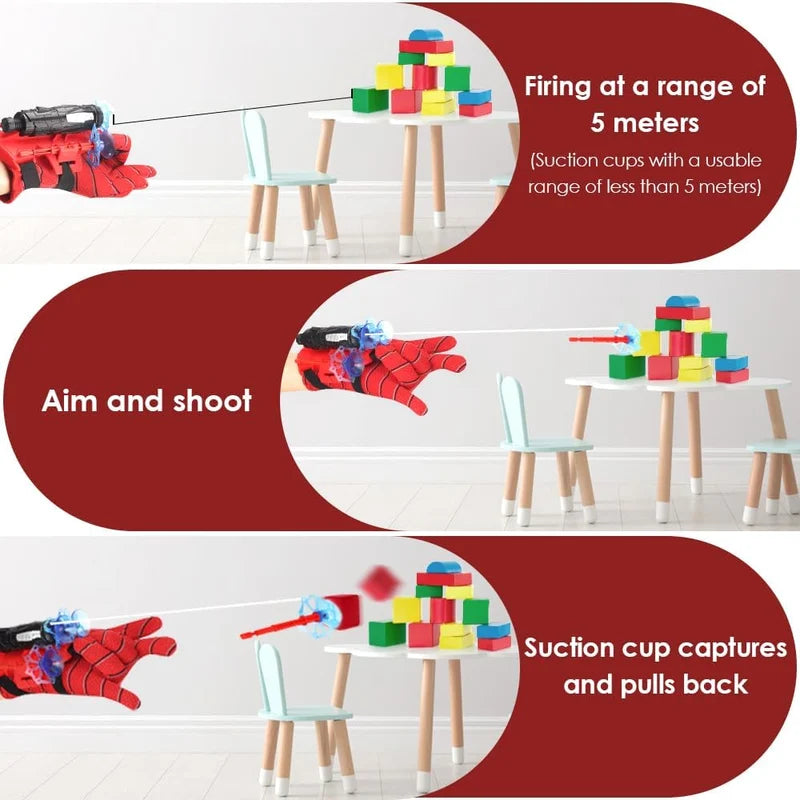 Firing at a range of 5 meters
(Suction cups with a usable range of less than 5 meters)

Aim and shoot

Suction cup captures and pulls back